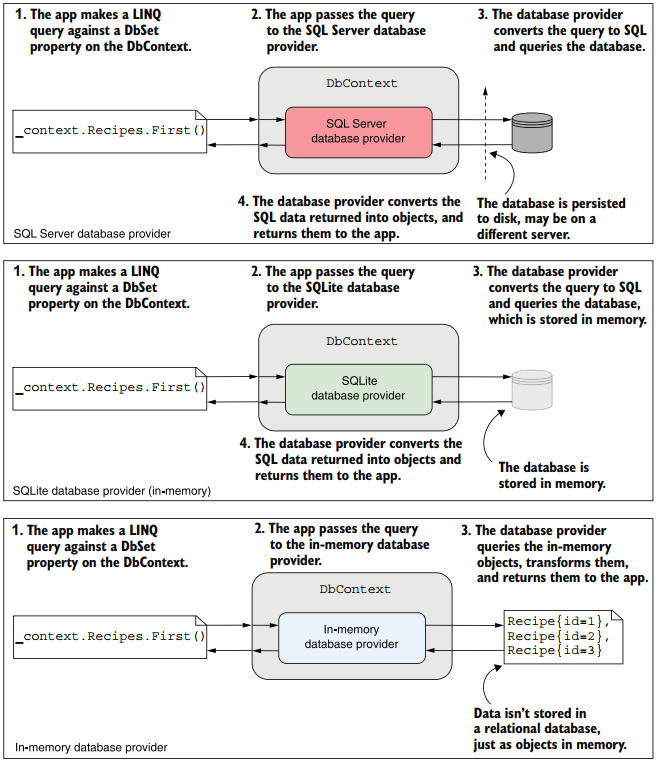 1. The app makes a LINQ query against a DbSet property on the DbContext.

2. The app passes the query to the SQL Server database provider.

3. The database provider converts the query to SQL and queries the database.

DbContext

_context.Recipes.First()

SQL Server database provider

4. The database provider converts the SQL data returned into objects, and returns them to the app.

The database is persisted to disk, may be on a different server.

SQL Server database provider

1. The app makes a LINQ query against a DbSet property on the DbContext.

2. The app passes the query to the SQLite database provider.

3. The database provider converts the query to SQL and queries the database, which is stored in memory.

DbContext

_context.Recipes.First()

SQLite database provider

4. The database provider converts the SQL data returned into objects and returns them to the app.

The database is stored in memory.

SQLite database provider (in-memory)

1. The app makes a LINQ query against a DbSet property on the DbContext.

2. The app passes the query to the in-memory database provider.

3. The database provider queries the in-memory objects, transforms them, and returns them to the app.

DbContext

_context.Recipes.First()

In-memory database provider

Recipe{id=1},
Recipe{id=2},
Recipe{id=3}

Data isn't stored in a relational database, just as objects in memory.

In-memory database provider